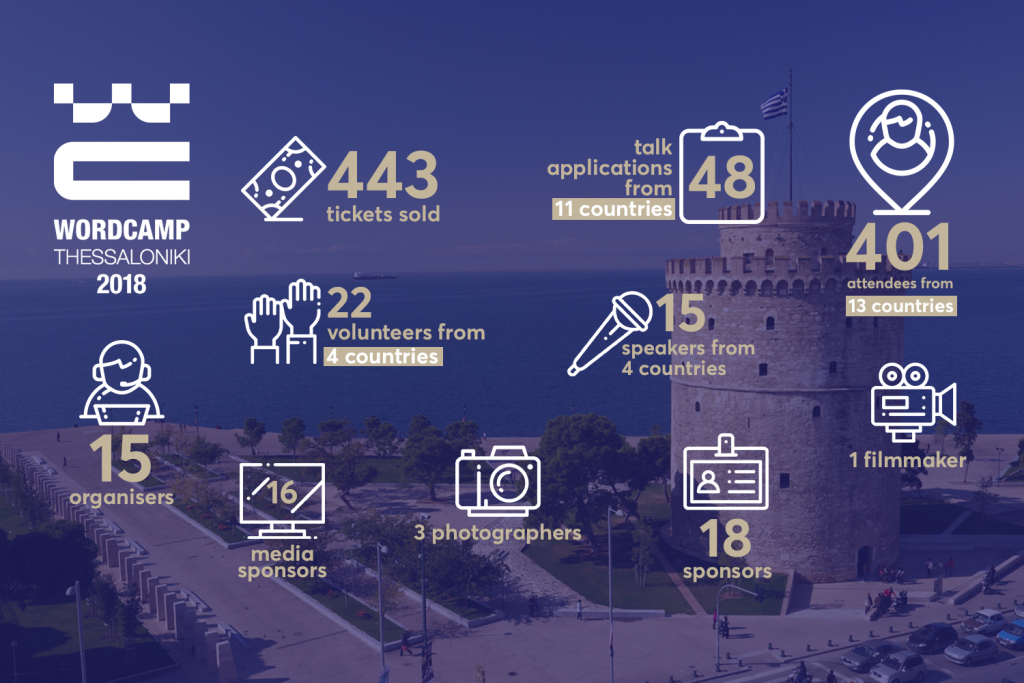 WORDCAMP
THESSALONIKI
2018

443
tickets sold

talk applications from
11 countries
48

401
attendees from
13 countries

22
volunteers from
4 countries

15
speakers from
4 countries

15
organisers

16
media sponsors

3 photographers

18
sponsors

1 filmmaker